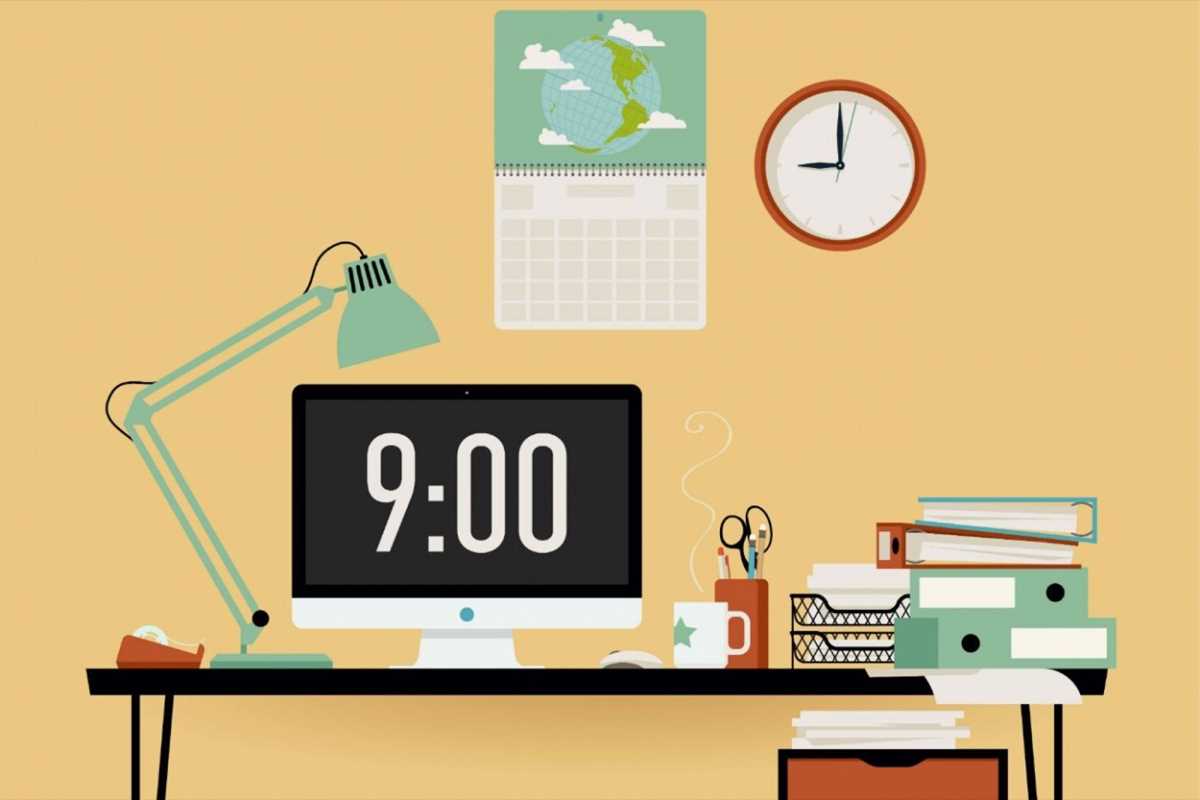 9:00